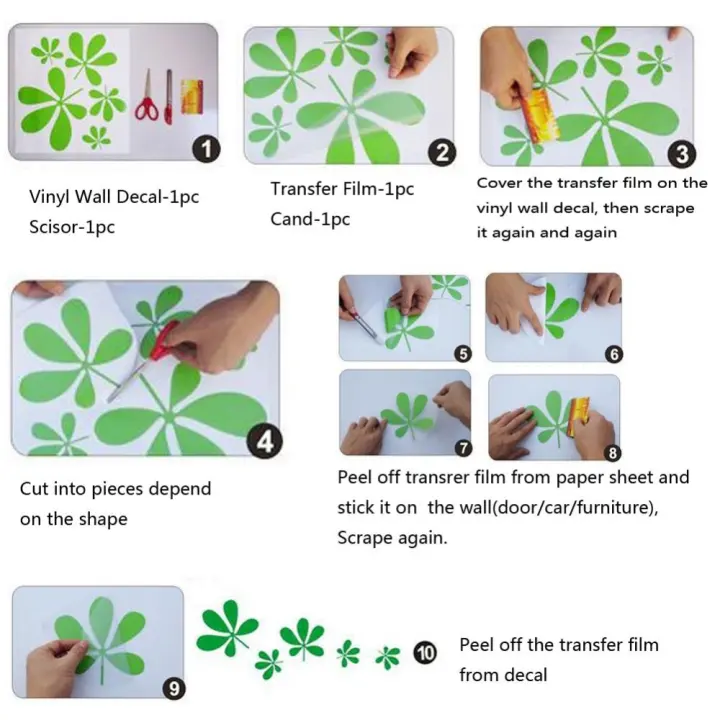 1

Vinyl Wall Decal-1pc
Scisor-1pc

2

Transfer Film-1pc
Cand-1pc

3

Cover the transfer film on the vinyl wall decal, then scrape it again and again

4

Cut into pieces depend on the shape

5

6

7

8

Peel off transrer film from paper sheet and stick it on the wall(door/car/furniture), Scrape again.

9

10

Peel off the transfer film from decal