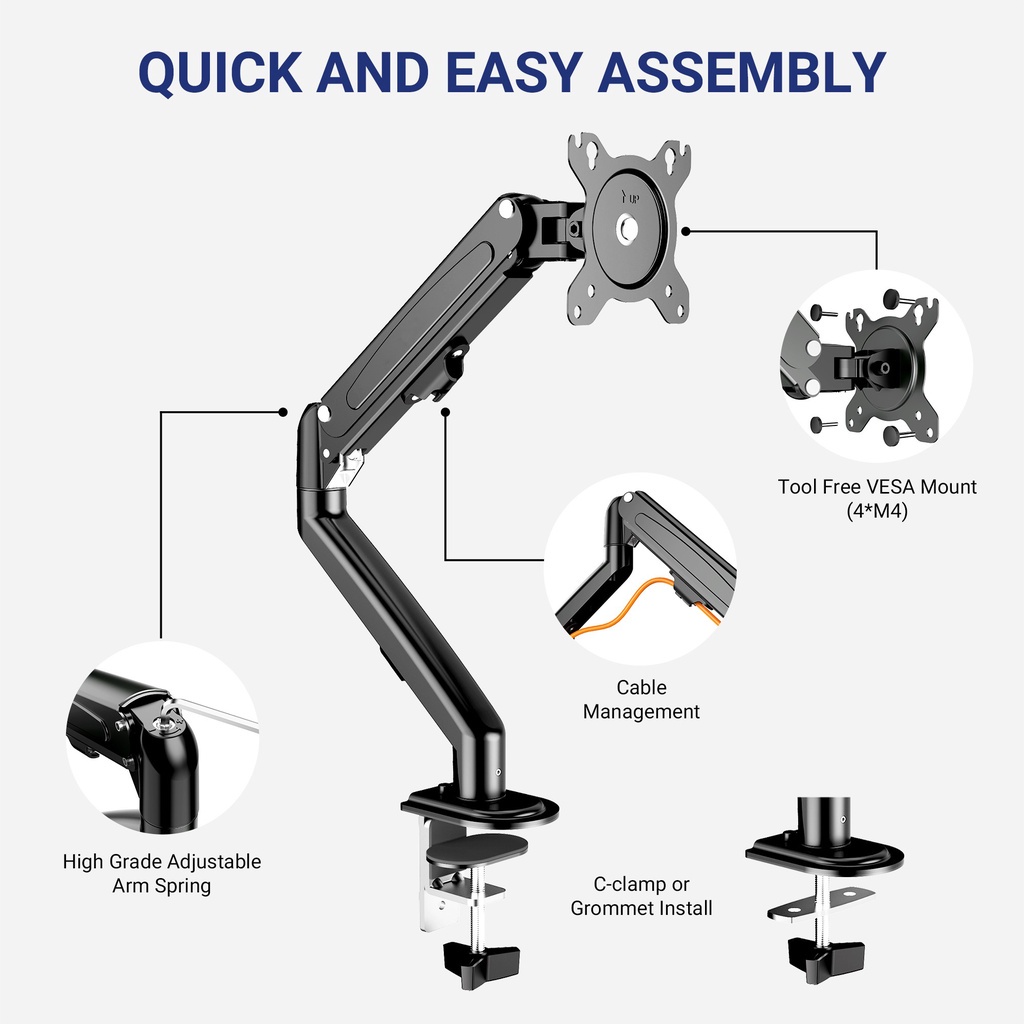 QUICK AND EASY ASSEMBLY

UP

Tool Free VESA Mount (4*M4)

Cable Management

High Grade Adjustable Arm Spring

C-clamp or Grommet Install