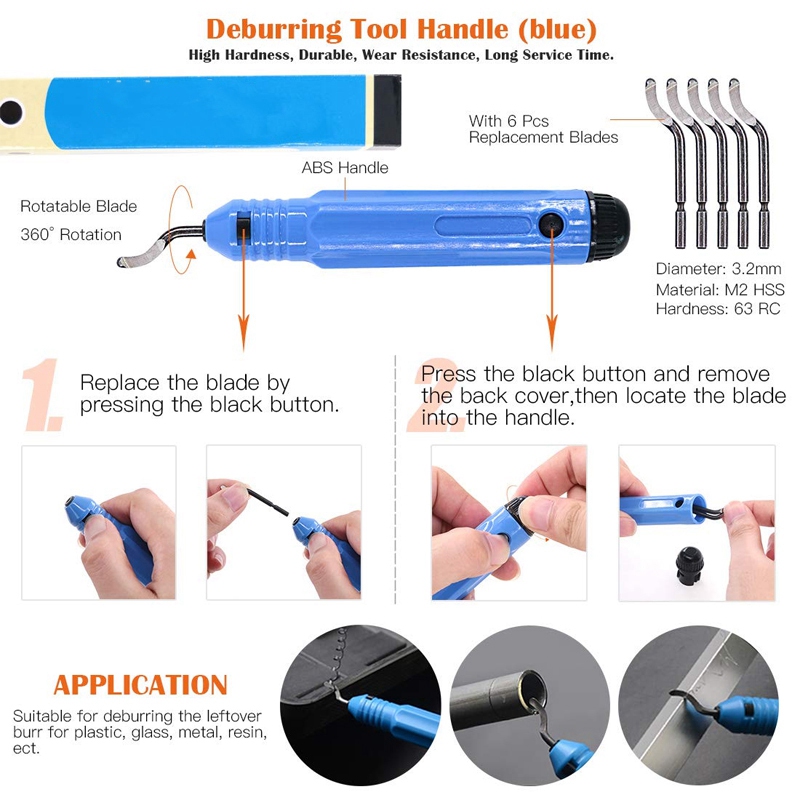 Deburring Tool Handle (blue)

High Hardness, Durable, Wear Resistance, Long Service Time.

With 6 Pcs Replacement Blades

ABS Handle

Rotatable Blade
360° Rotation

Diameter: 3.2mm
Material: M2 HSS
Hardness: 63 RC

1. Replace the blade by pressing the black button.

2. Press the black button and remove the back cover,then locate the blade into the handle.

APPLICATION

Suitable for deburring the leftover burr for plastic, glass, metal, resin, ect.