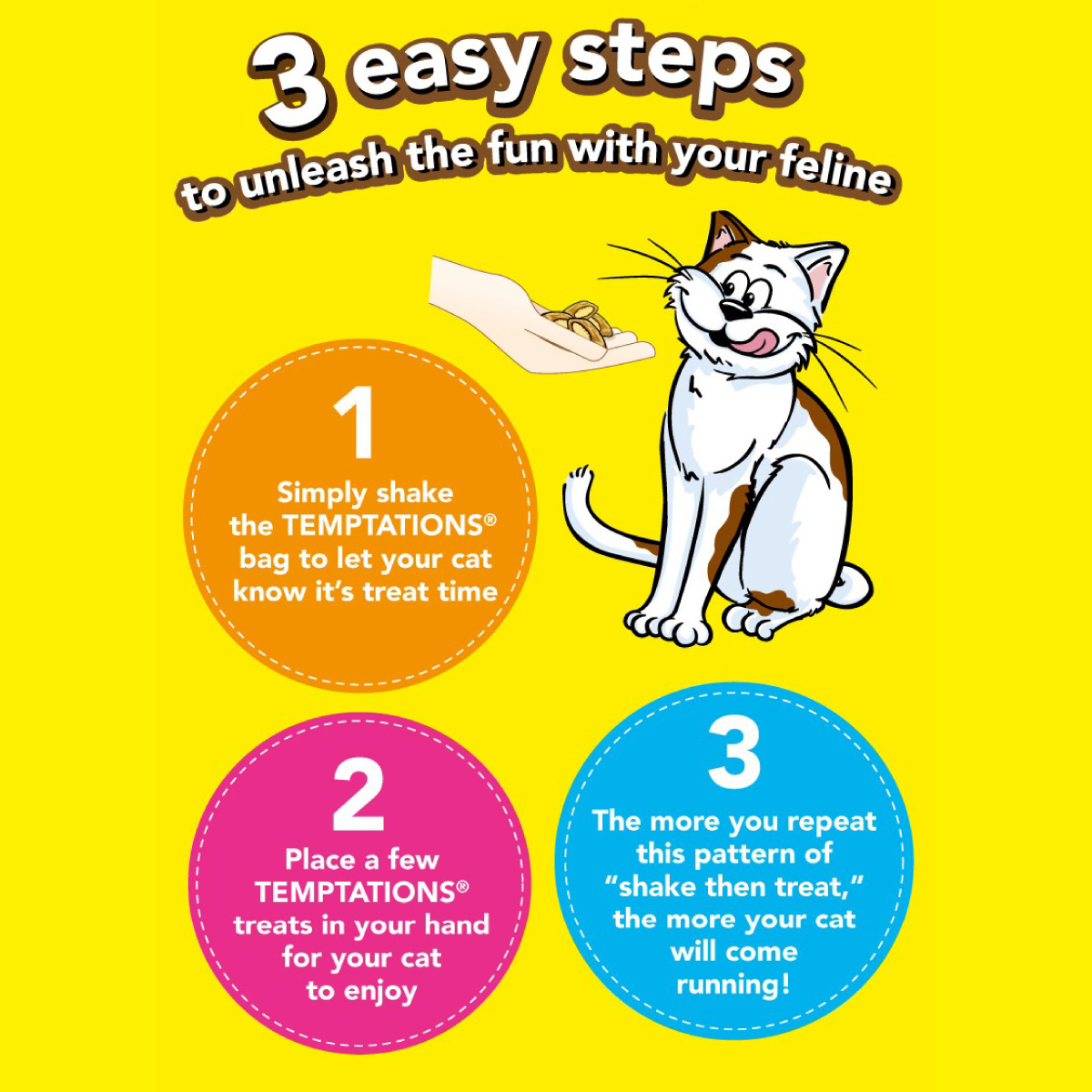 3 easy steps
to unleash the fun with your feline

1
Simply shake the TEMPTATIONS® bag to let your cat know it's treat time

2
Place a few TEMPTATIONS® treats in your hand for your cat to enjoy

3
The more you repeat this pattern of "shake then treat," the more your cat will come running!