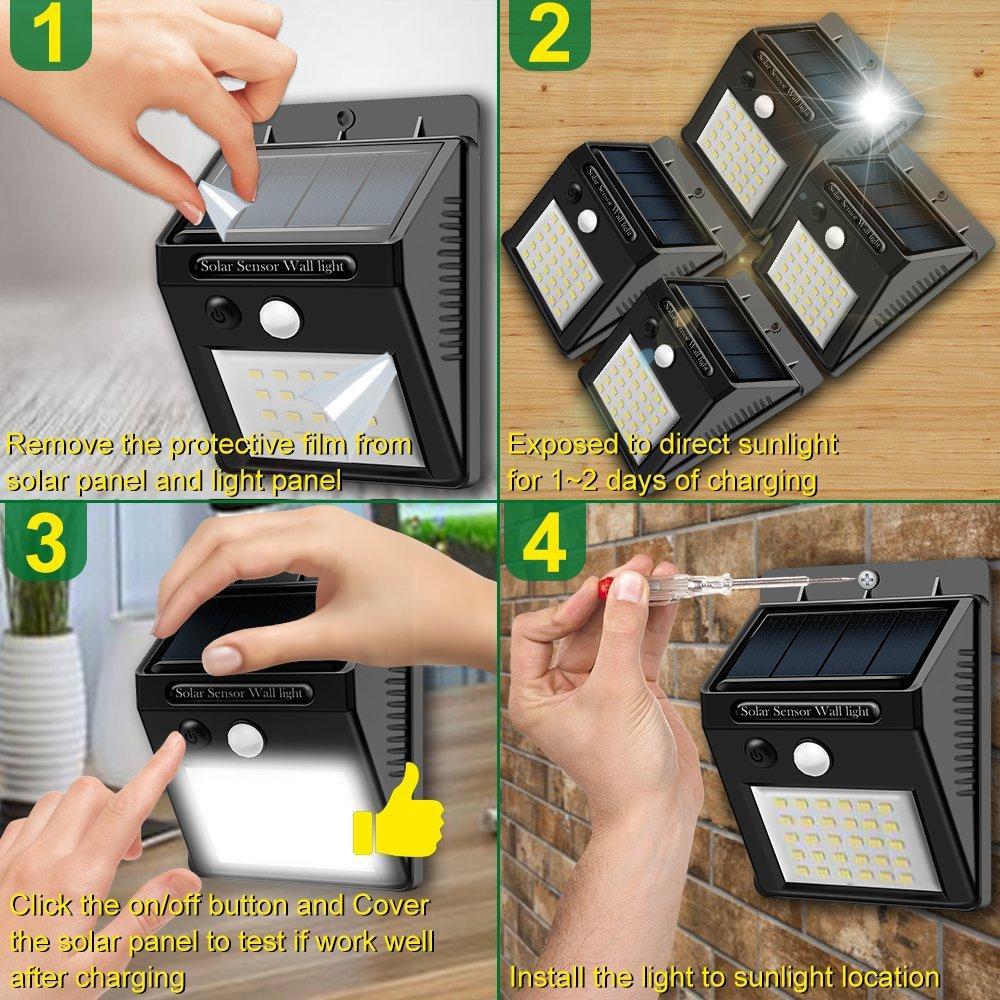 1

Solar Sensor Wall light

Remove the protective film from solar panel and light panel

2

Solar Sensor Wall light

Solar Sensor Wall light

Solar Sensor Wall light

Solar Sensor Wall light

Exposed to direct sunlight for 1~2 days of charging

3

Solar Sensor Wall light

Click the on/off button and Cover the solar panel to test if work well after charging

4

Solar Sensor Wall light

Install the light to sunlight location