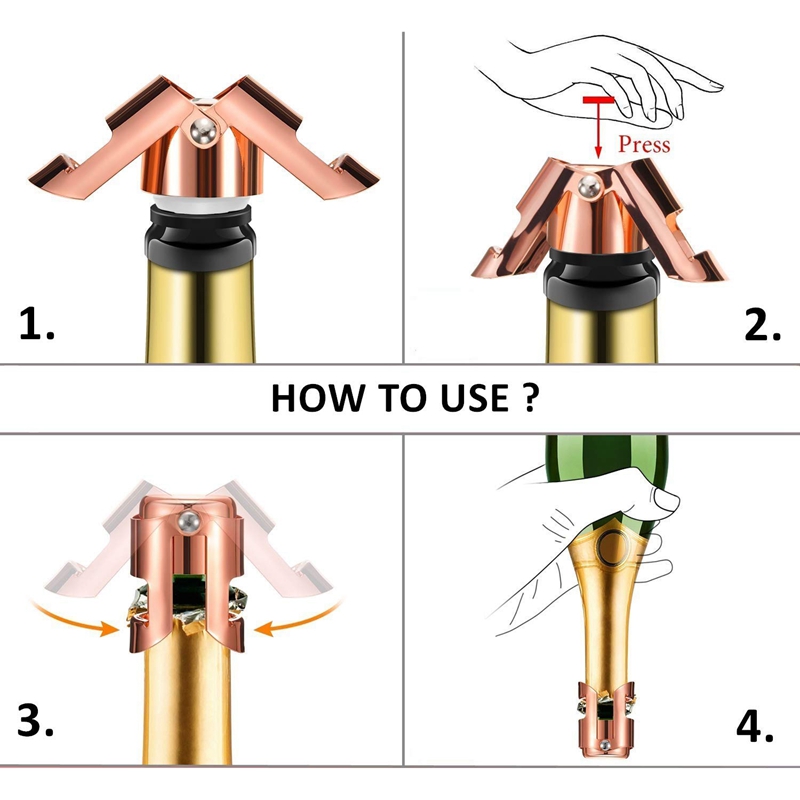 1.

Press

2.

HOW TO USE ?

3.

4.