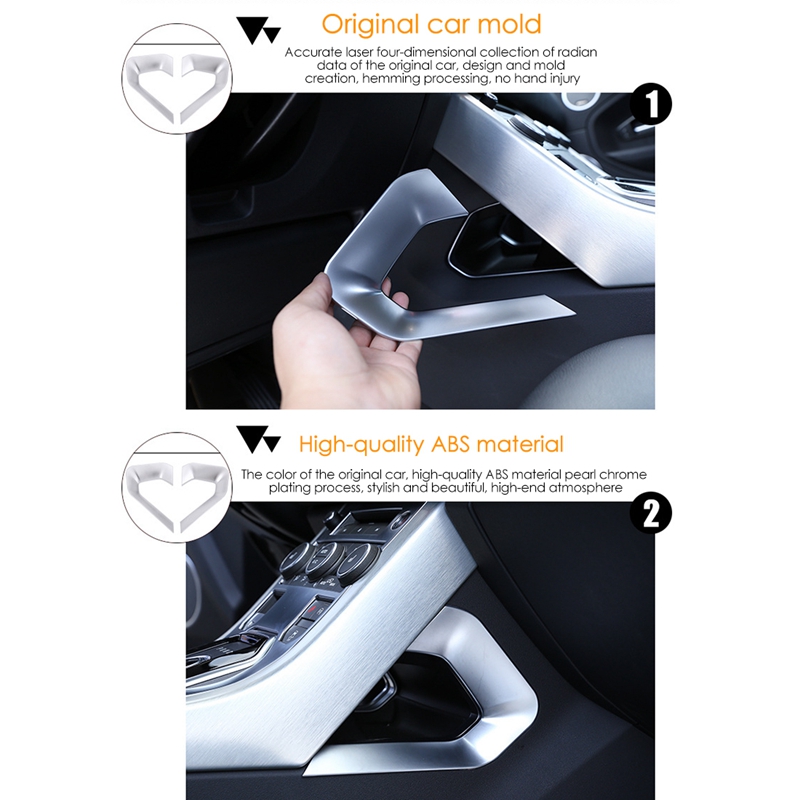 Original car mold

Accurate laser four-dimensional collection of radian data of the original car, design and mold creation, hemming processing, no hand injury

1

High-quality ABS material

The color of the original car, high-quality ABS material pearl chrome plating process, stylish and beautiful, high-end atmosphere

2