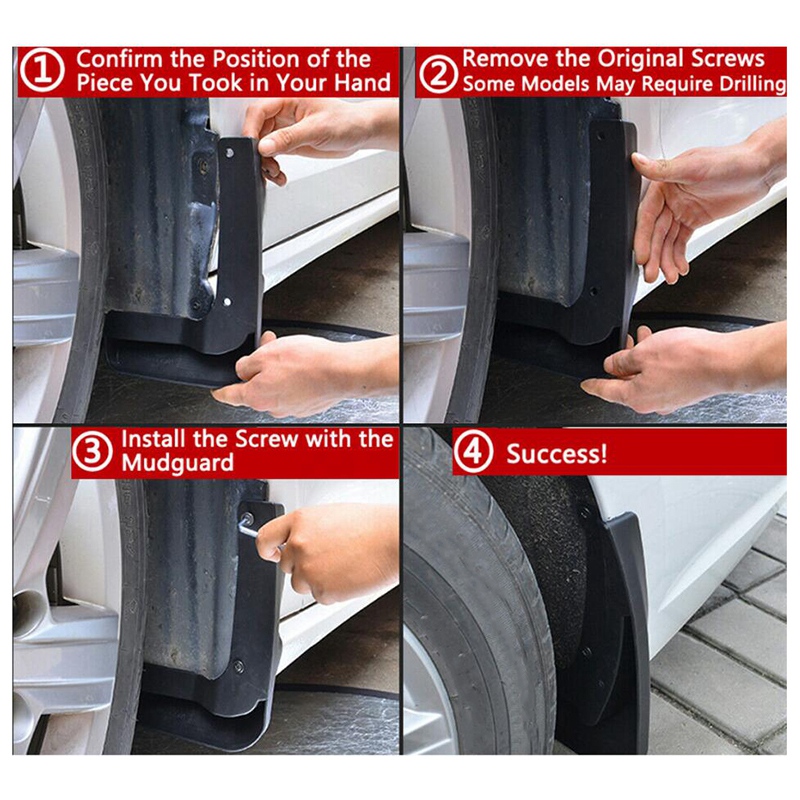 ① Confirm the Position of the Piece You Took in Your Hand

② Remove the Original Screws
Some Models May Require Drilling

③ Install the Screw with the Mudguard

④ Success!