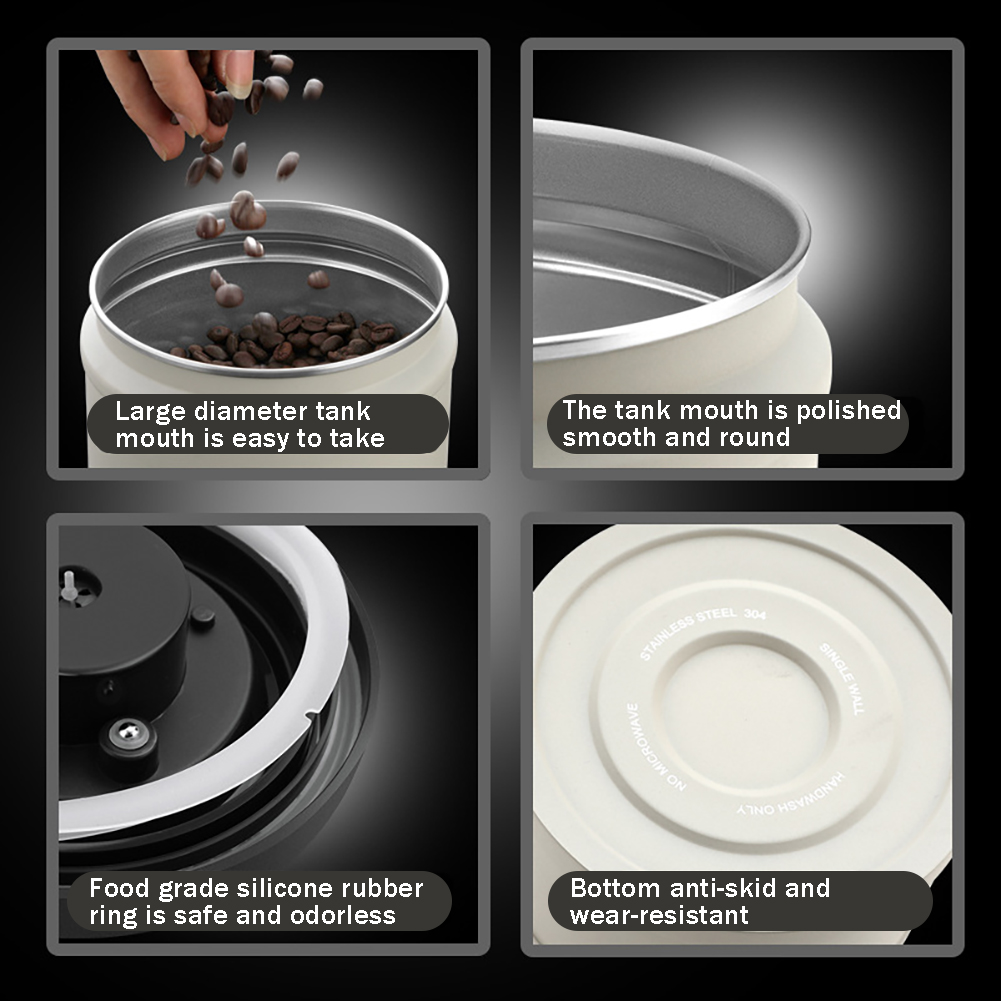 Large diameter tank mouth is easy to take

The tank mouth is polished smooth and round

Food grade silicone rubber ring is safe and odorless

STAINLESS STEEL 304
SINGLE WALL
HANDWASH ONLY
NO MICROWAVE

Bottom anti-skid and wear-resistant