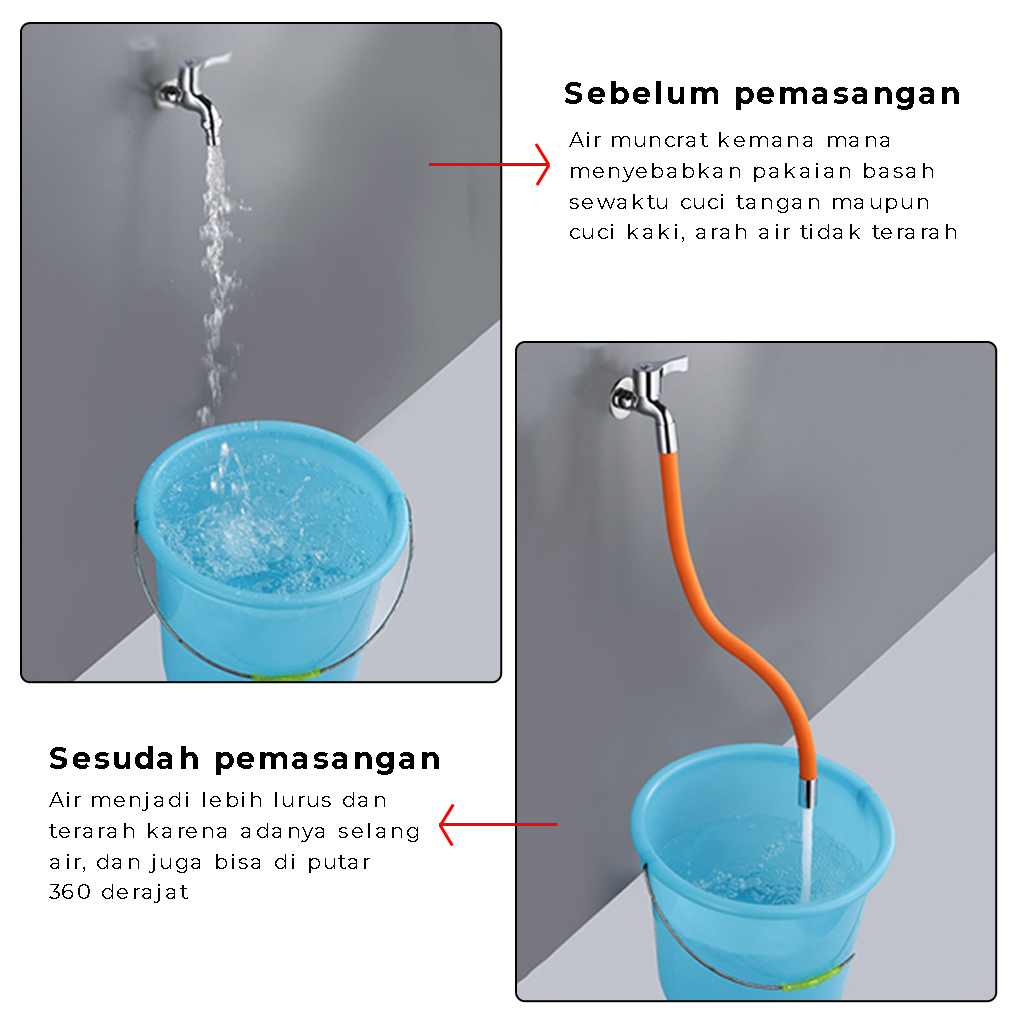 Sebelum pemasangan

Air muncrat kemana mana menyebabkan pakaian basah sewaktu cuci tangan maupun cuci kaki, arah air tidak terarah

Sesudah pemasangan

Air menjadi lebih lurus dan terarah karena adanya selang air, dan juga bisa di putar 360 derajat