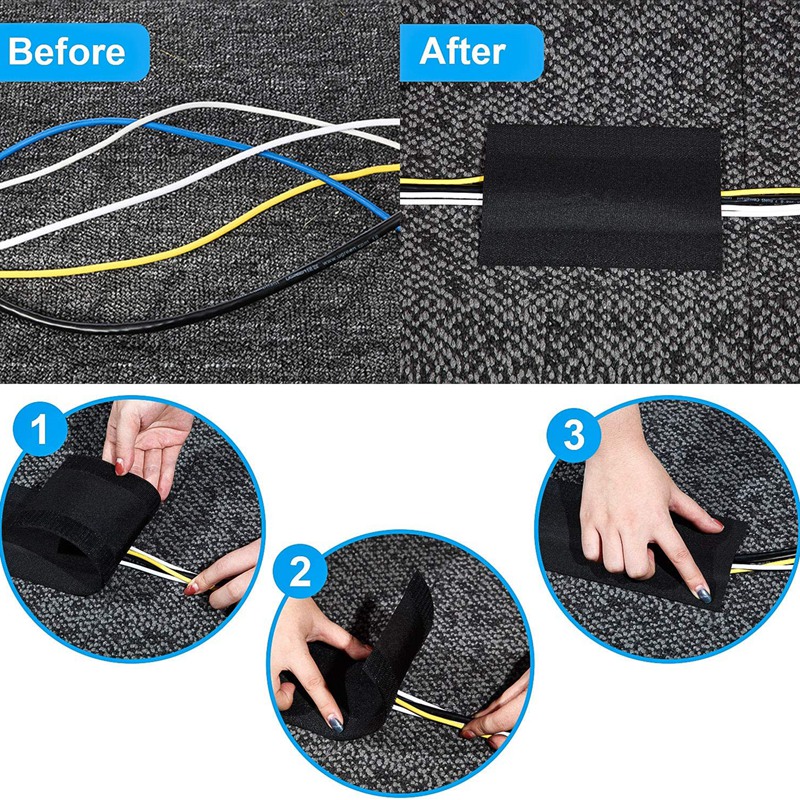 Before

After

1

2

3