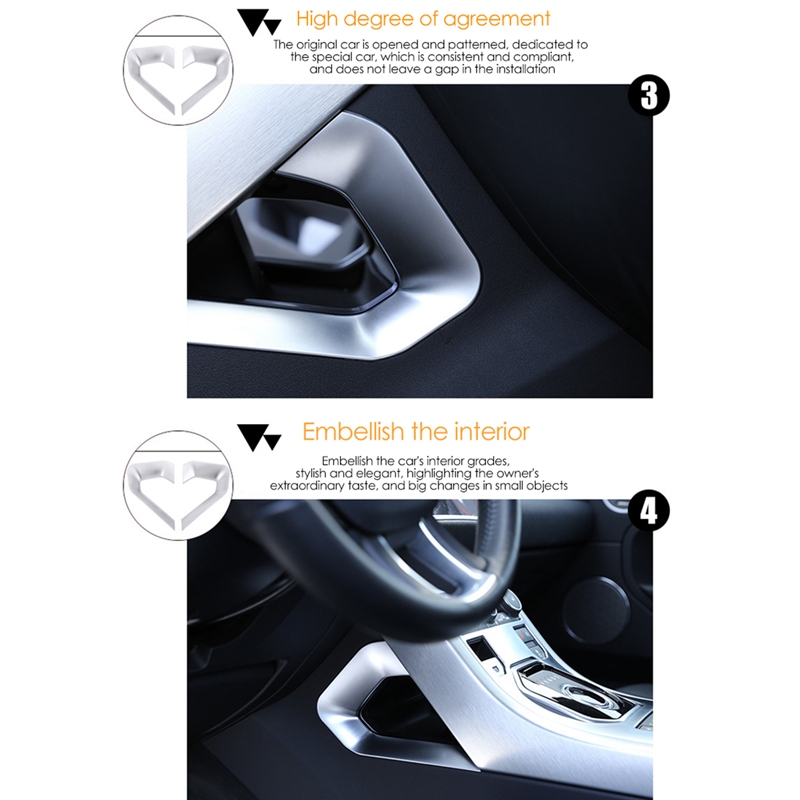 High degree of agreement

The original car is opened and patterned, dedicated to the special car, which is consistent and compliant, and does not leave a gap in the installation

3

Embellish the interior

Embellish the car's interior grades, stylish and elegant, highlighting the owner's extraordinary taste, and big changes in small objects

4