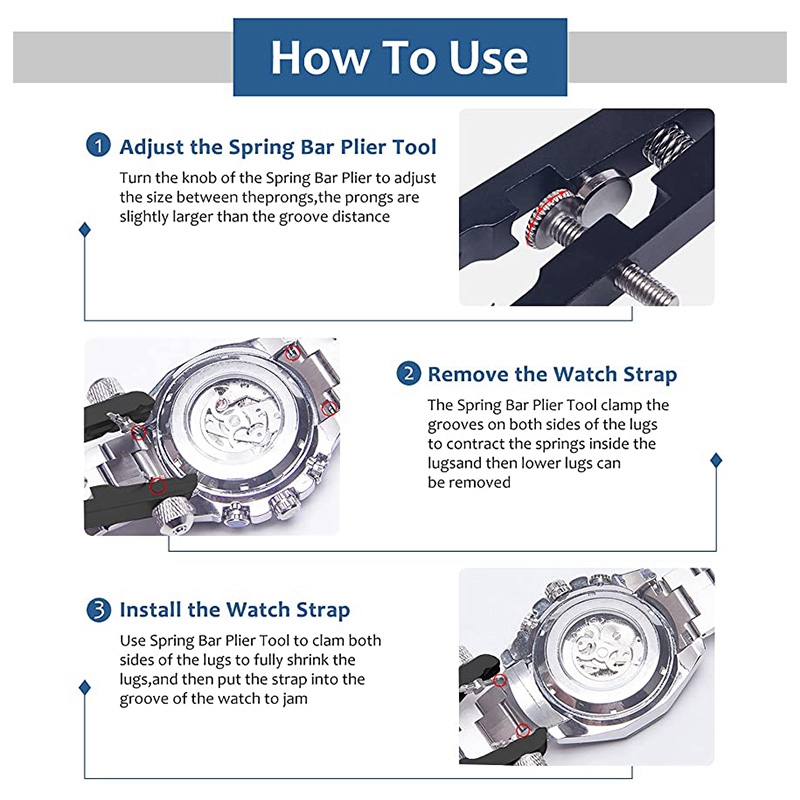 How To Use

1 Adjust the Spring Bar Plier Tool
Turn the knob of the Spring Bar Plier to adjust the size between theprongs,the prongs are slightly larger than the groove distance

2 Remove the Watch Strap
The Spring Bar Plier Tool clamp the grooves on both sides of the lugs to contract the springs inside the lugsand then lower lugs can be removed

3 Install the Watch Strap
Use Spring Bar Plier Tool to clam both sides of the lugs to fully shrink the lugs,and then put the strap into the groove of the watch to jam