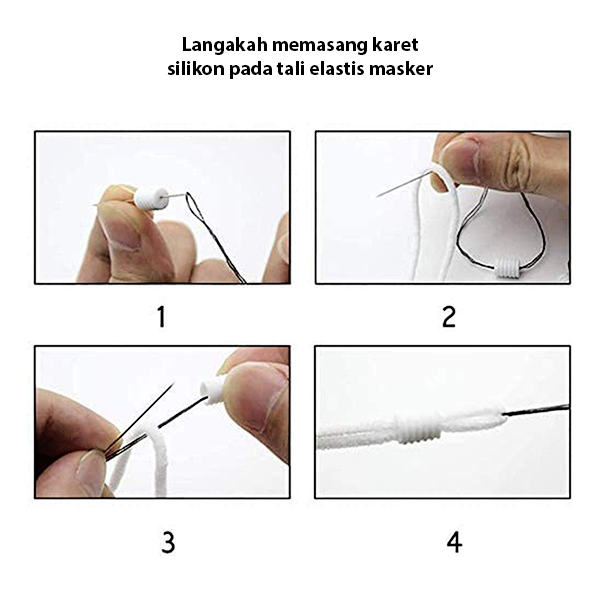 Langakah memasang karet silikon pada tali elastis masker

1

2

3

4