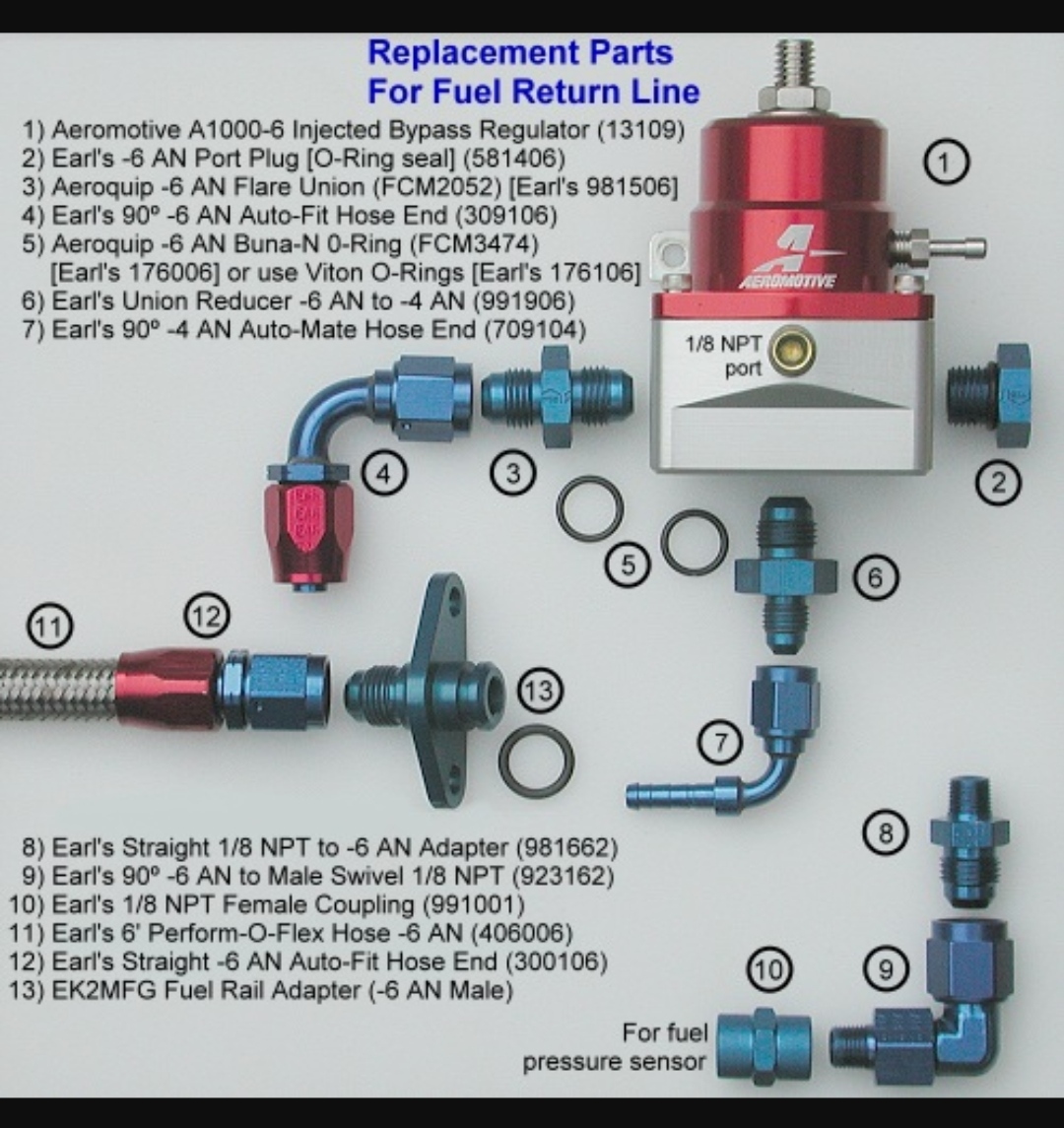 Replacement Parts
For Fuel Return Line

1) Aeromotive A1000-6 Injected Bypass Regulator (13109)
2) Earl's -6 AN Port Plug [O-Ring seal] (581406)
3) Aeroquip -6 AN Flare Union (FCM2052) [Earl's 981506]
4) Earl's 90º -6 AN Auto-Fit Hose End (309106)
5) Aeroquip -6 AN Buna-N 0-Ring (FCM3474)
[Earl's 176006] or use Viton O-Rings [Earl's 176106]
6) Earl's Union Reducer -6 AN to -4 AN (991906)
7) Earl's 90º -4 AN Auto-Mate Hose End (709104)

1

AEROMOTIVE

1/8 NPT port

4

3

2

5

6

11

12

13

7

8) Earl's Straight 1/8 NPT to -6 AN Adapter (981662)
9) Earl's 90º -6 AN to Male Swivel 1/8 NPT (923162)
10) Earl's 1/8 NPT Female Coupling (991001)
11) Earl's 6' Perform-O-Flex Hose -6 AN (406006)
12) Earl's Straight -6 AN Auto-Fit Hose End (300106)
13) EK2MFG Fuel Rail Adapter (-6 AN Male)

8

10

9

For fuel pressure sensor