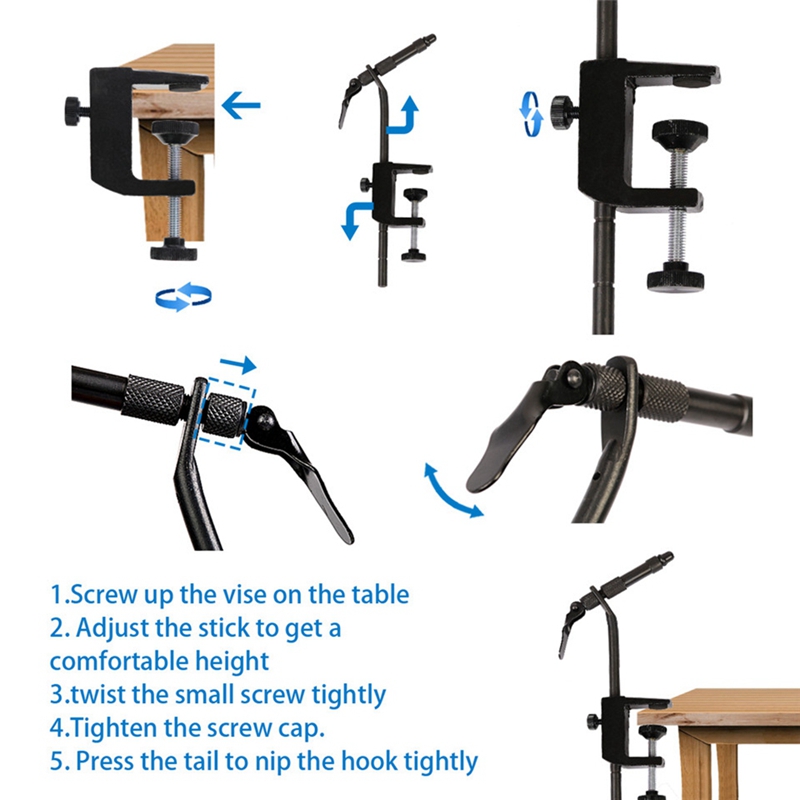 1.Screw up the vise on the table
2. Adjust the stick to get a comfortable height
3.twist the small screw tightly
4.Tighten the screw cap.
5. Press the tail to nip the hook tightly