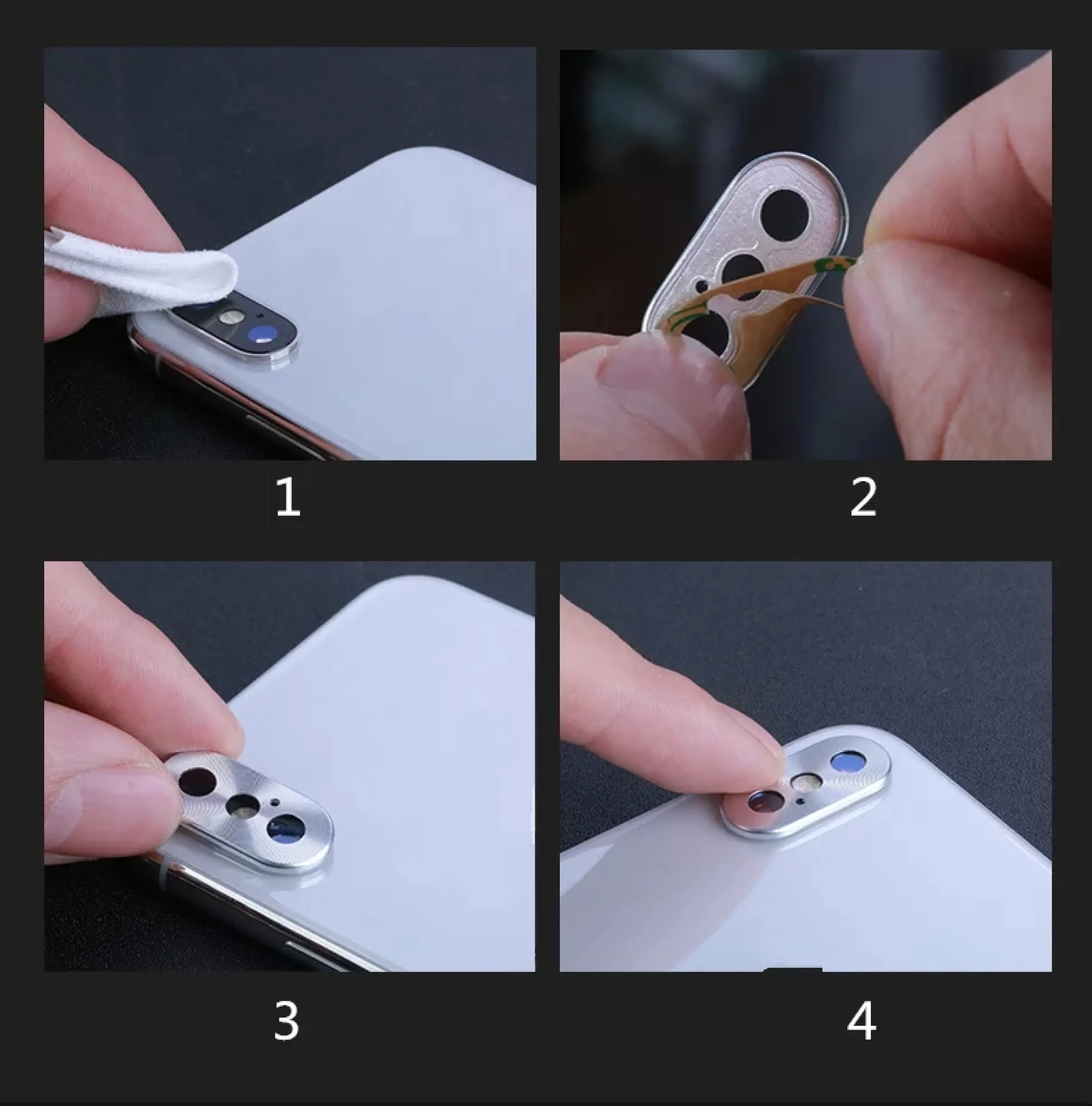 1

2

3

4